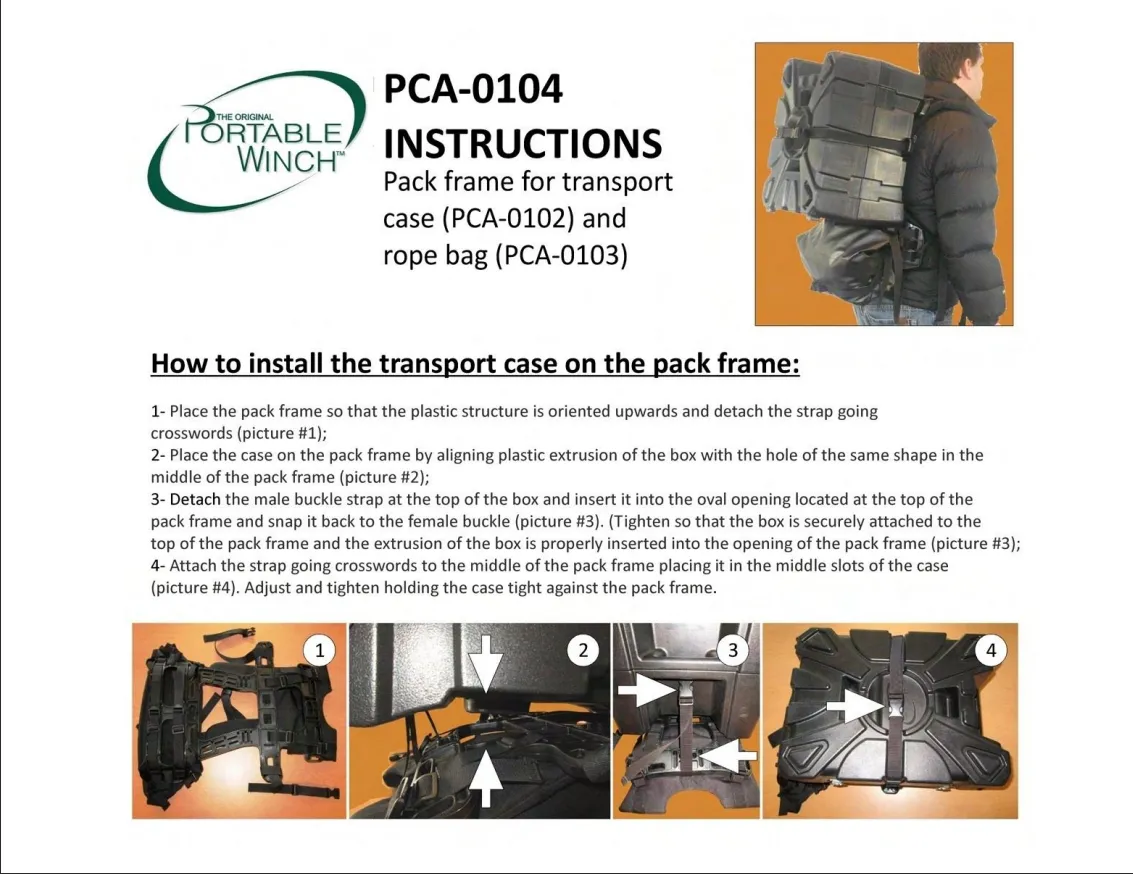 THE ORIGINAL
PORTABLE
WINCH™

PCA-0104
INSTRUCTIONS
Pack frame for transport case (PCA-0102) and rope bag (PCA-0103)

How to install the transport case on the pack frame:

1- Place the pack frame so that the plastic structure is oriented upwards and detach the strap going crosswords (picture #1);
2- Place the case on the pack frame by aligning plastic extrusion of the box with the hole of the same shape in the middle of the pack frame (picture #2);
3- Detach the male buckle strap at the top of the box and insert it into the oval opening located at the top of the pack frame and snap it back to the female buckle (picture #3). (Tighten so that the box is securely attached to the top of the pack frame and the extrusion of the box is properly inserted into the opening of the pack frame (picture #3);
4- Attach the strap going crosswords to the middle of the pack frame placing it in the middle slots of the case (picture #4). Adjust and tighten holding the case tight against the pack frame.

1

2

3

4